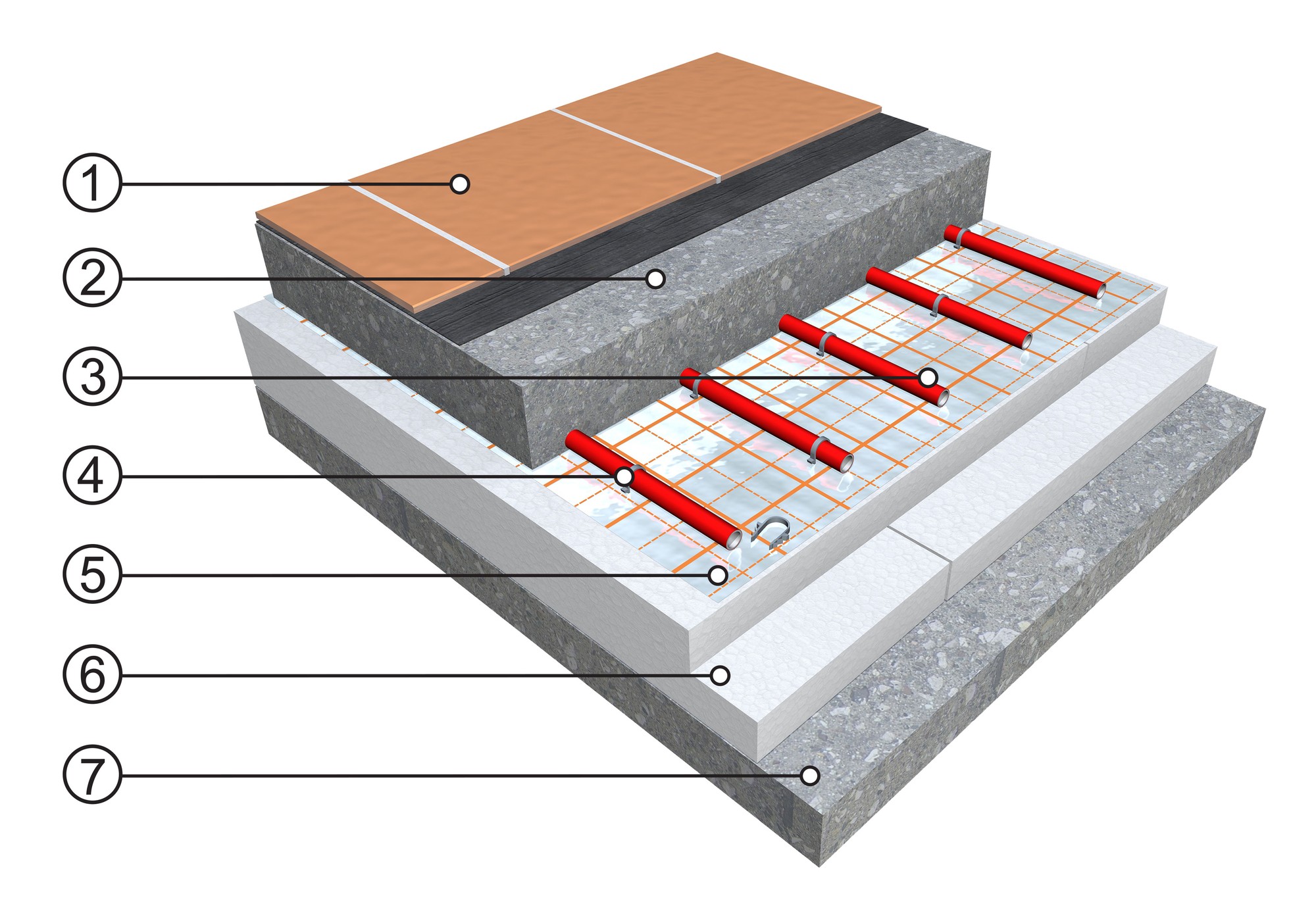 1
2
3
4
5
6
7