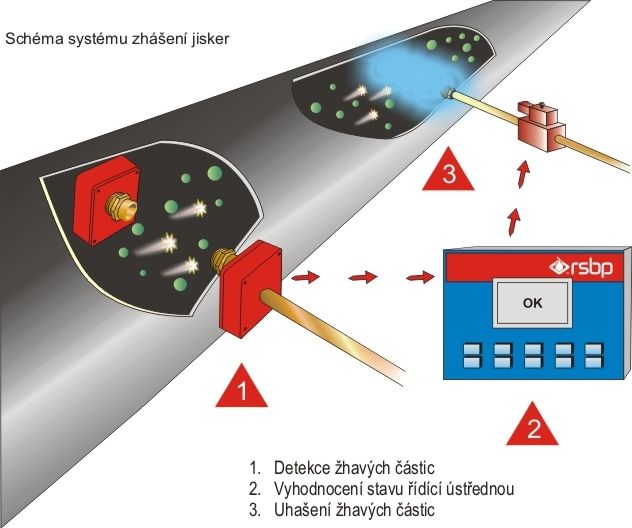 Schéma systému zhášení jisker

3

rsbp

OK

1

2

1. Detekce žhavých částic
2. Vyhodnocení stavu řídící ústřednou
3. Uhašení žhavých částic